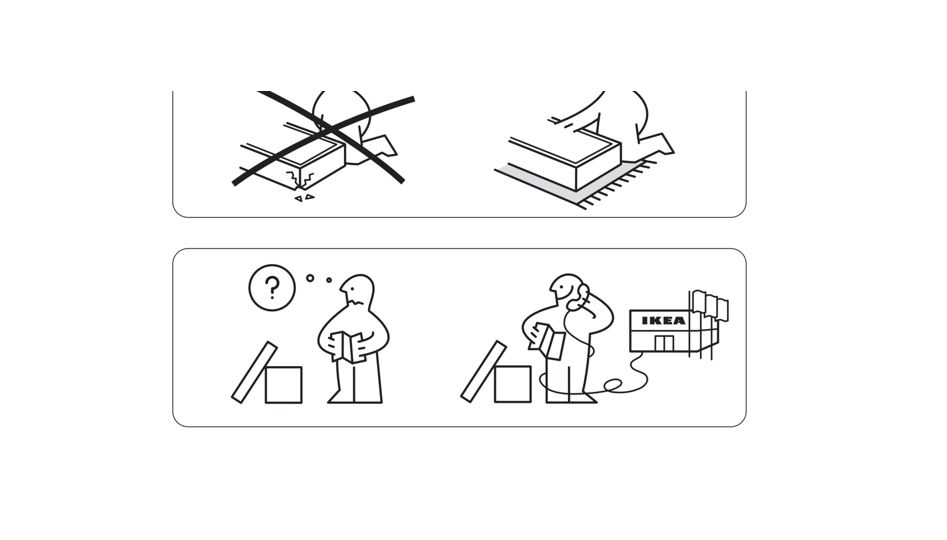 ?

IKEA